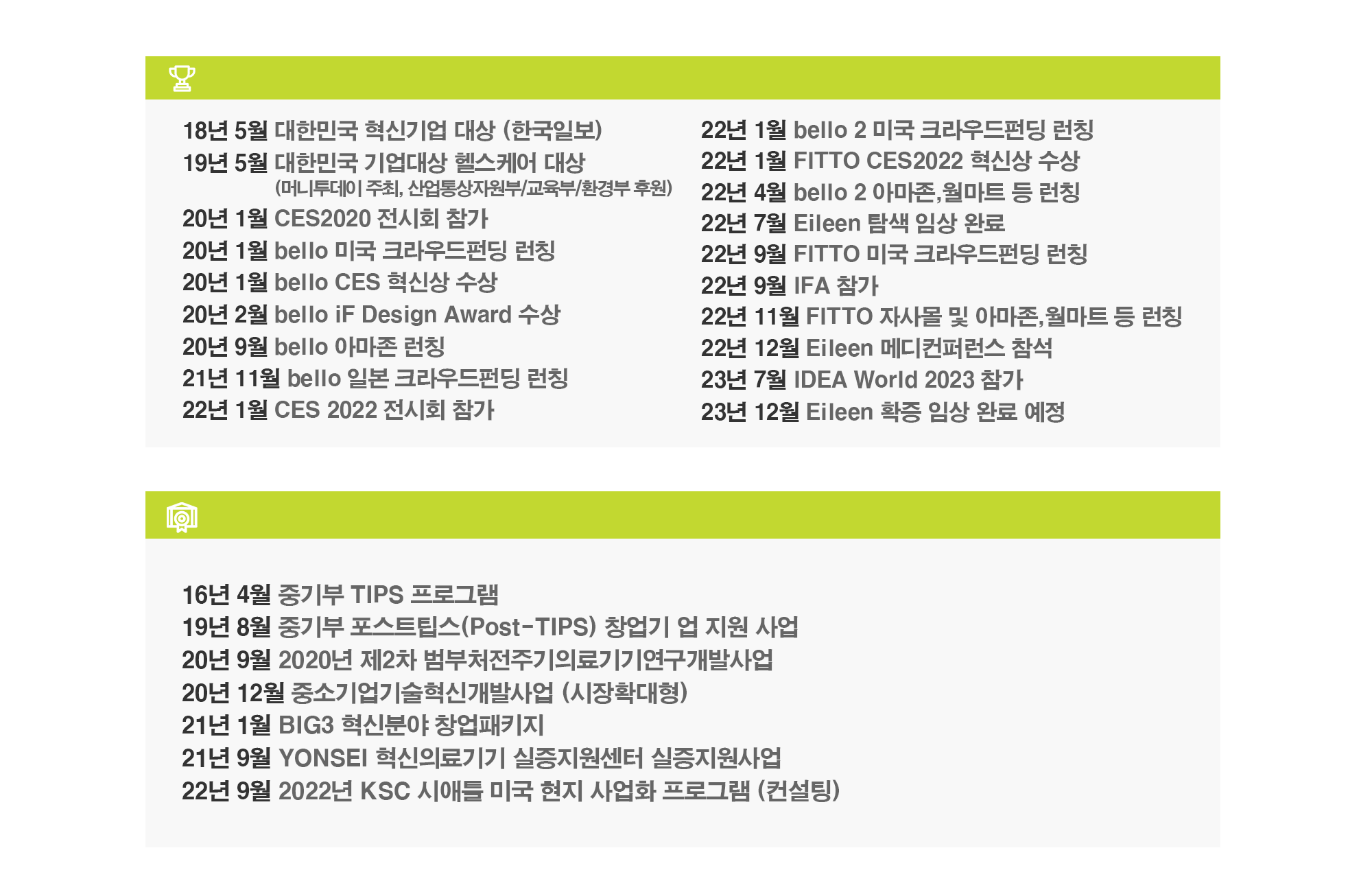 18년 5월 대한민국 혁신기업 대상 (한국일보)
19년 5월 대한민국 기업대상 헬스케어 대상
(머니투데이 주최, 산업통상자원부/교육부/환경부 후원)
20년 1월 CES2020 전시회 참가
20년 1월 bello 미국 크라우드펀딩 런칭
20년 1월 bello CES 혁신상 수상
20년 2월 bello iF Design Award 수상
20년 9월 bello 아마존 런칭
21년 11월 bello 일본 크라우드펀딩 런칭
22년 1월 CES 2022 전시회 참가

22년 1월 bello 2 미국 크라우드펀딩 런칭
22년 1월 FITTO CES2022 혁신상 수상
22년 4월 bello 2 아마존,월마트 등 런칭
22년 7월 Eileen 탐색 임상 완료
22년 9월 FITTO 미국 크라우드펀딩 런칭
22년 9월 IFA 참가
22년 11월 FITTO 자사몰 및 아마존,월마트 등 런칭
22년 12월 Eileen 메디컨퍼런스 참석
23년 7월 IDEA World 2023 참가
23년 12월 Eileen 확증 임상 완료 예정

16년 4월 중기부 TIPS 프로그램
19년 8월 중기부 포스트팁스(Post-TIPS) 창업기 업 지원 사업
20년 9월 2020년 제2차 범부처전주기의료기기연구개발사업
20년 12월 중소기업기술혁신개발사업 (시장확대형)
21년 1월 BIG3 혁신분야 창업패키지
21년 9월 YONSEI 혁신의료기기 실증지원센터 실증지원사업
22년 9월 2022년 KSC 시애틀 미국 현지 사업화 프로그램 (컨설팅)