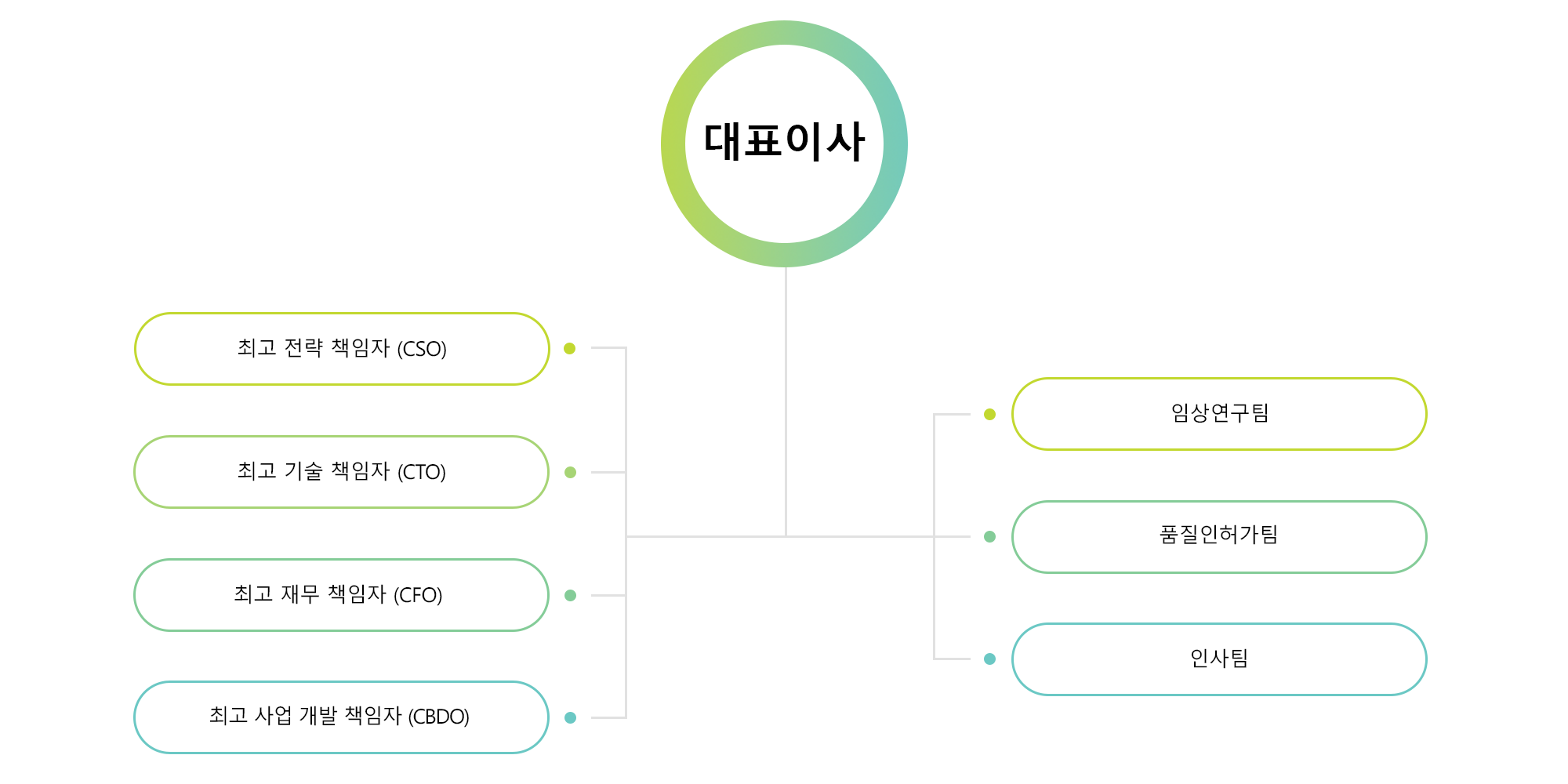 대표이사

최고 전략 책임자 (CSO)

최고 기술 책임자 (CTO)

최고 재무 책임자 (CFO)

최고 사업 개발 책임자 (CBDO)

임상연구팀

품질인허가팀

인사팀