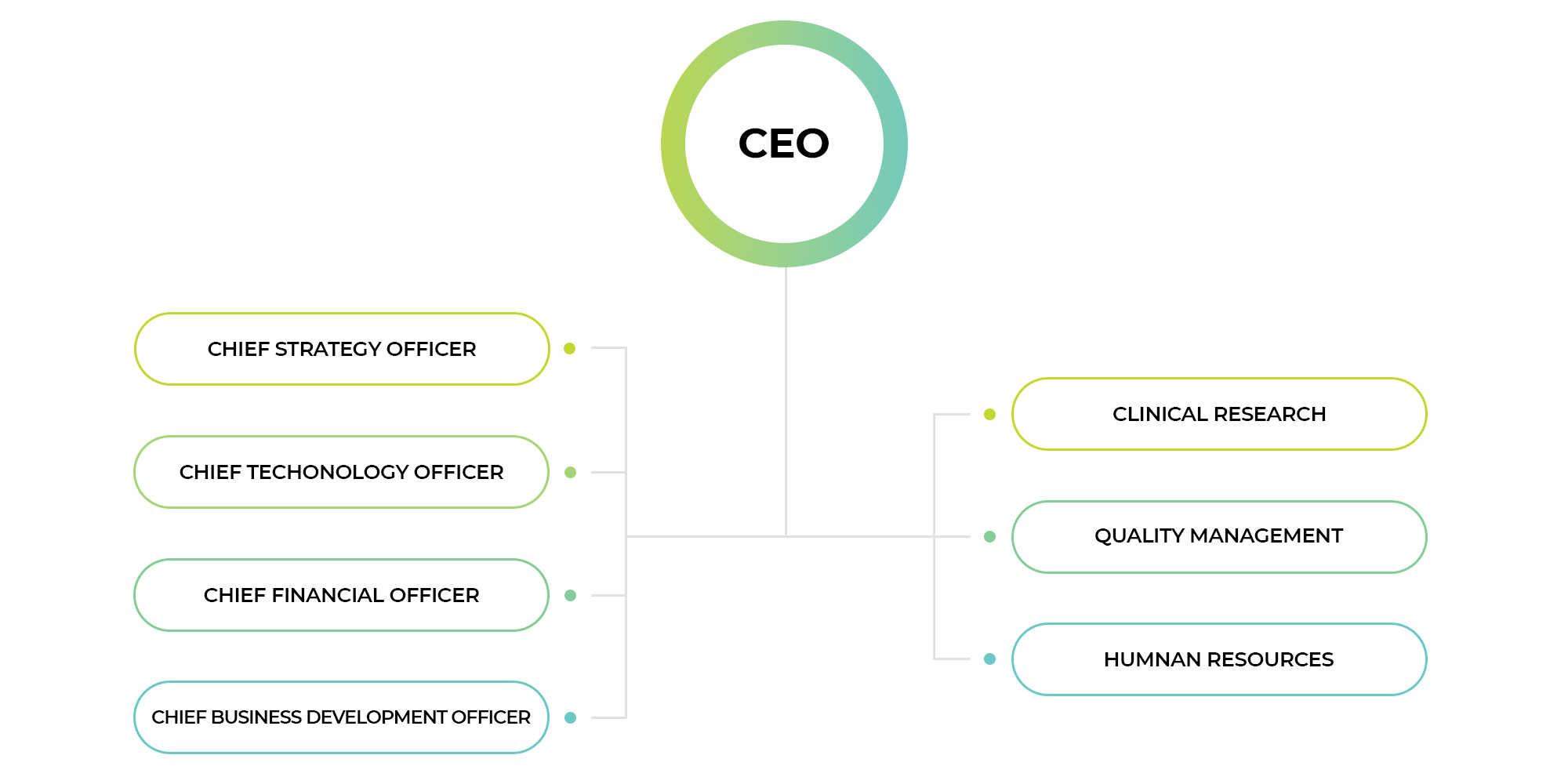 CEO

CHIEF STRATEGY OFFICER

CHIEF TECHONOLOGY OFFICER

CHIEF FINANCIAL OFFICER

CHIEF BUSINESS DEVELOPMENT OFFICER

CLINICAL RESEARCH

QUALITY MANAGEMENT

HUMNAN RESOURCES