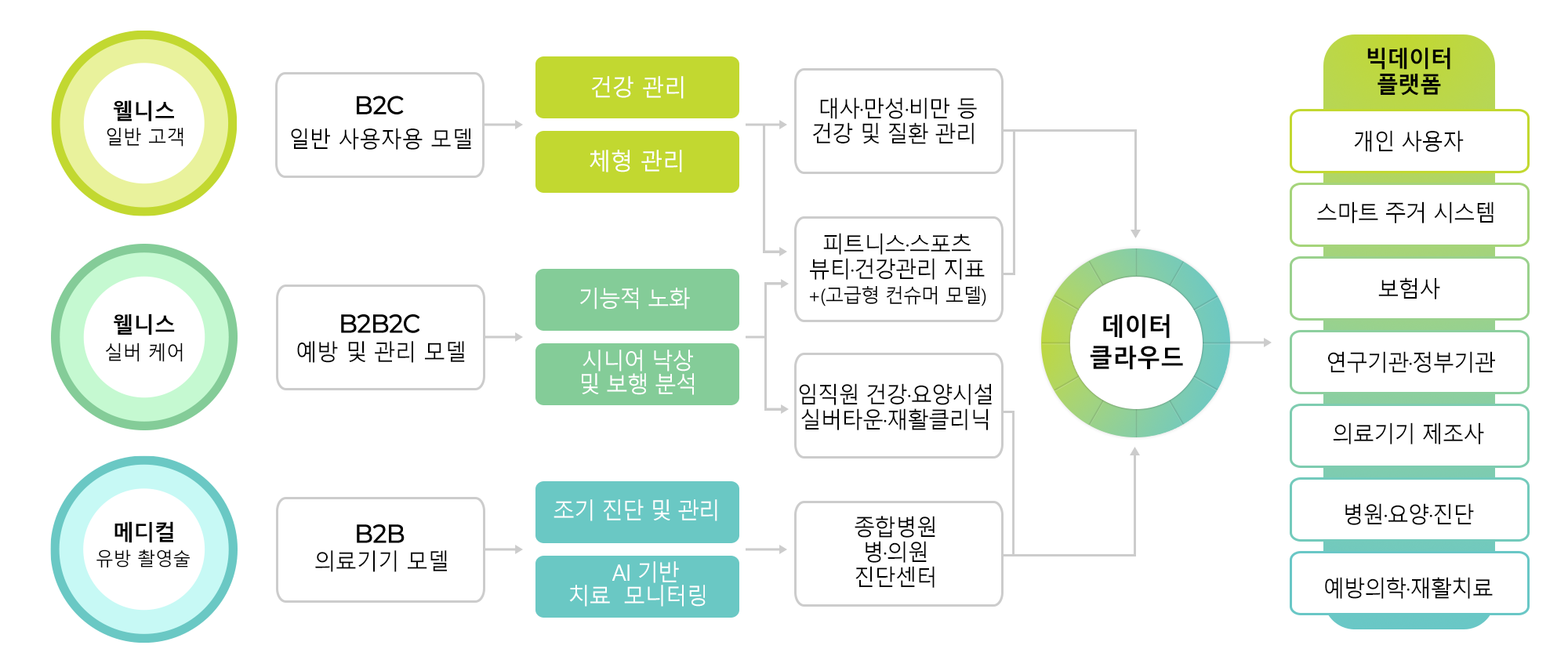 웰니스
일반 고객

웰니스
실버 케어

메디컬
유방 촬영술

B2C
일반 사용자용 모델

B2B2C
예방 및 관리 모델

B2B
의료기기 모델

건강 관리

체형 관리

기능적 노화

시니어 낙상
및 보행 분석

조기 진단 및 관리

AI 기반
치료 모니터링

대사·만성·비만 등
건강 및 질환 관리

피트니스·스포츠
뷰티·건강관리 지표
+(고급형 컨슈머 모델)

임직원 건강·요양시설
실버타운·재활클리닉

종합병원
병·의원
진단센터

데이터
클라우드

빅데이터
플랫폼

개인 사용자

스마트 주거 시스템

보험사

연구기관·정부기관

의료기기 제조사

병원·요양·진단

예방의학·재활치료